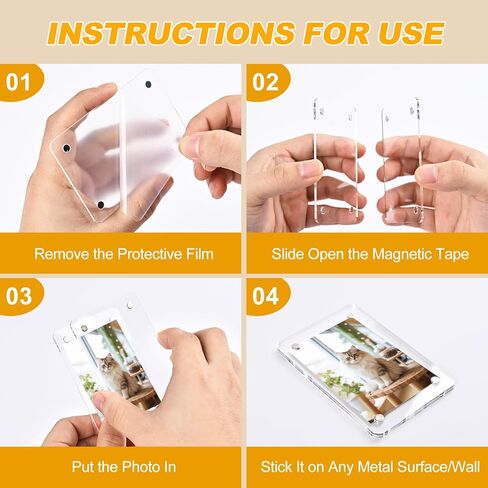 INSTRUCTIONS FOR USE

01

Remove the Protective Film

02

Slide Open the Magnetic Tape

03

Put the Photo In

04

Stick It on Any Metal Surface/Wall