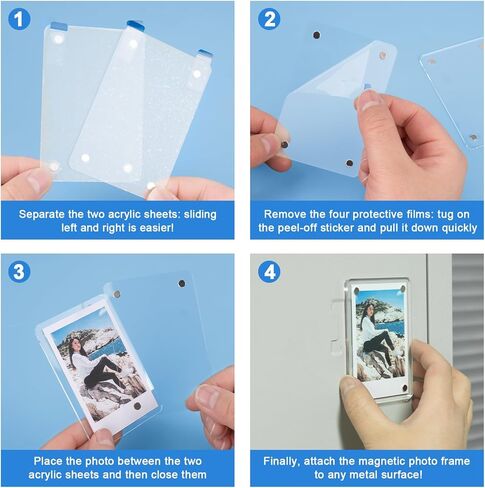 1

Separate the two acrylic sheets: sliding left and right is easier!

2

Remove the four protective films: tug on the peel-off sticker and pull it down quickly

3

Place the photo between the two acrylic sheets and then close them

4

Finally, attach the magnetic photo frame to any metal surface!