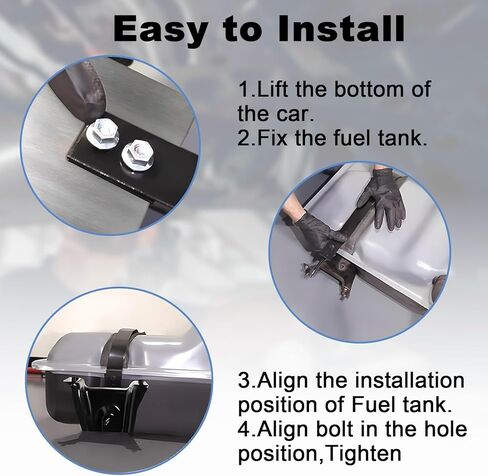 Easy to Install

1.Lift the bottom of the car.
2.Fix the fuel tank.

3.Align the installation position of Fuel tank.
4.Align bolt in the hole position,Tighten