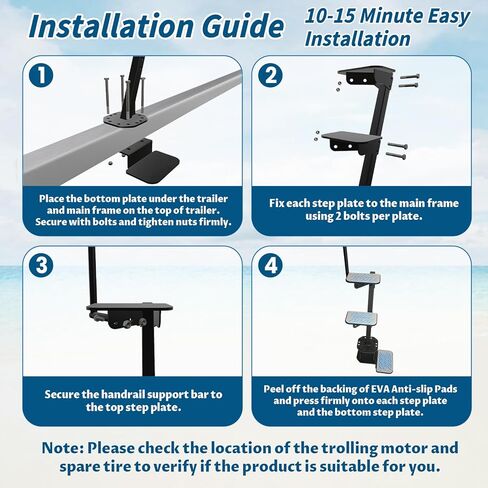 Installation Guide

10-15 Minute Easy Installation

1

Place the bottom plate under the trailer and main frame on the top of trailer. Secure with bolts and tighten nuts firmly.

2

Fix each step plate to the main frame using 2 bolts per plate.

3

Secure the handrail support bar to the top step plate.

4

Peel off the backing of EVA Anti-slip Pads and press firmly onto each step plate and the bottom step plate.

Note: Please check the location of the trolling motor and spare tire to verify if the product is suitable for you.