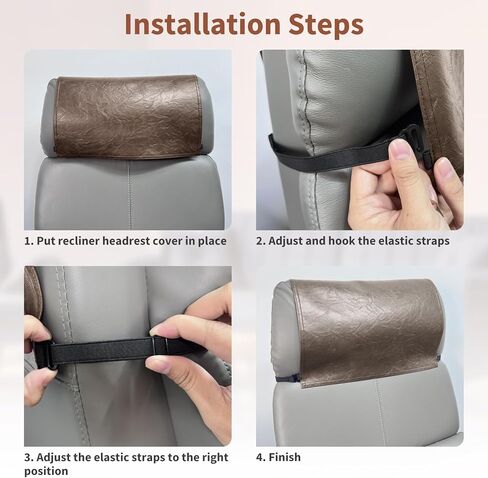 Installation Steps

1. Put recliner headrest cover in place

2. Adjust and hook the elastic straps

3. Adjust the elastic straps to the right position

4. Finish