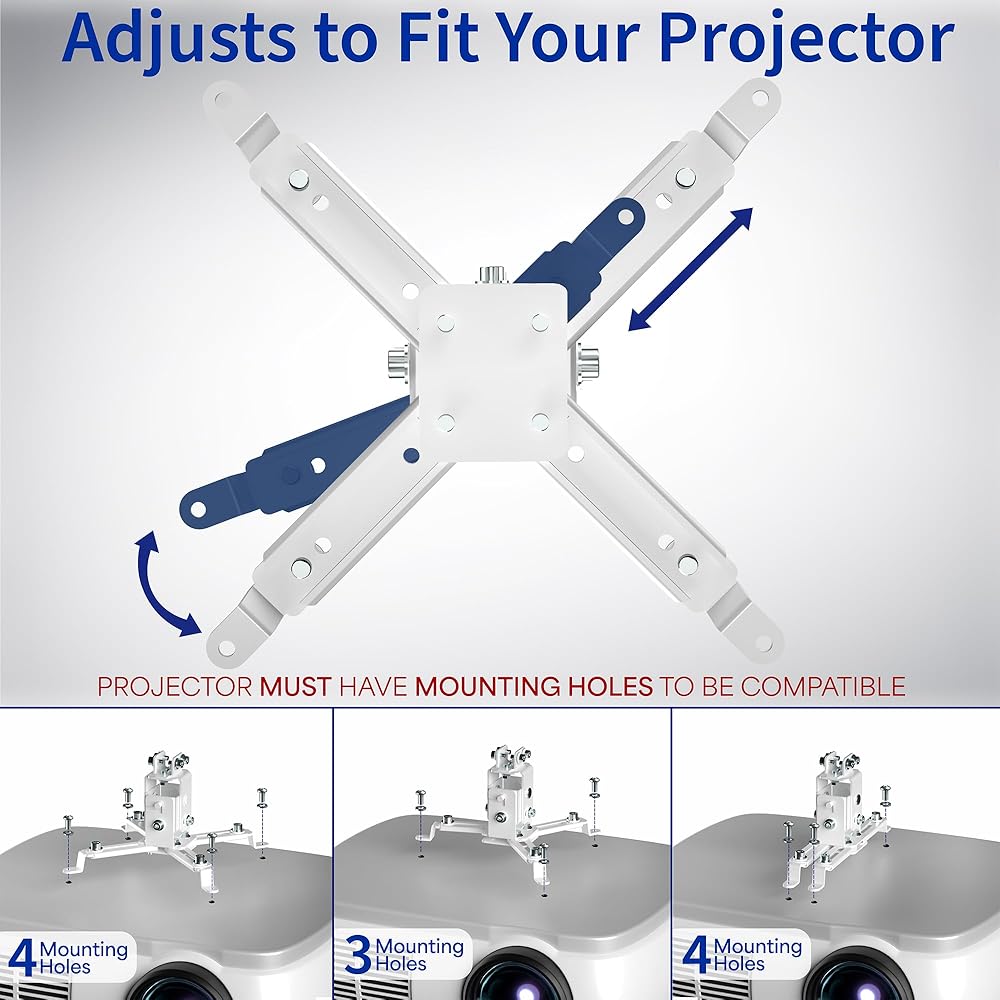 Adjusts to Fit Your Projector

PROJECTOR MUST HAVE MOUNTING HOLES TO BE COMPATIBLE

4 Mounting Holes

3 Mounting Holes

4 Mounting Holes