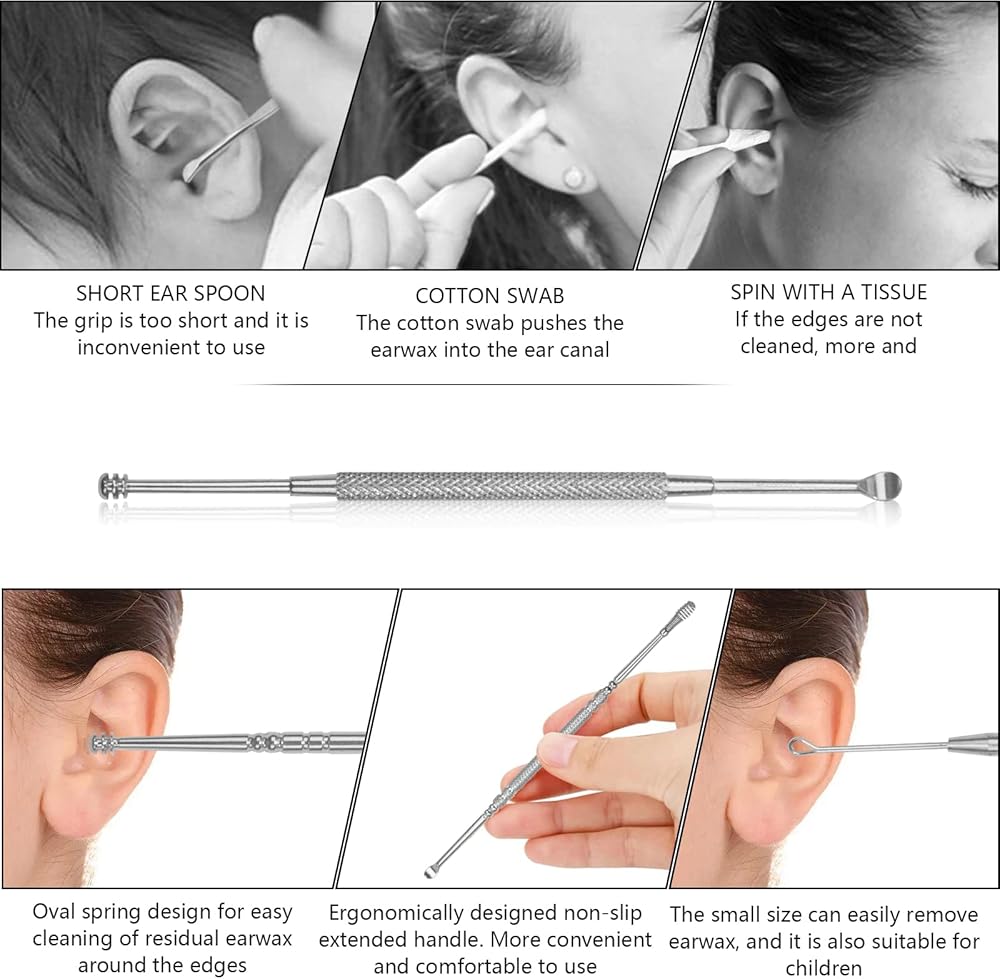 SHORT EAR SPOON
The grip is too short and it is inconvenient to use

COTTON SWAB
The cotton swab pushes the earwax into the ear canal

SPIN WITH A TISSUE
If the edges are not cleaned, more and

Oval spring design for easy cleaning of residual earwax around the edges

Ergonomically designed non-slip extended handle. More convenient and comfortable to use

The small size can easily remove earwax, and it is also suitable for children