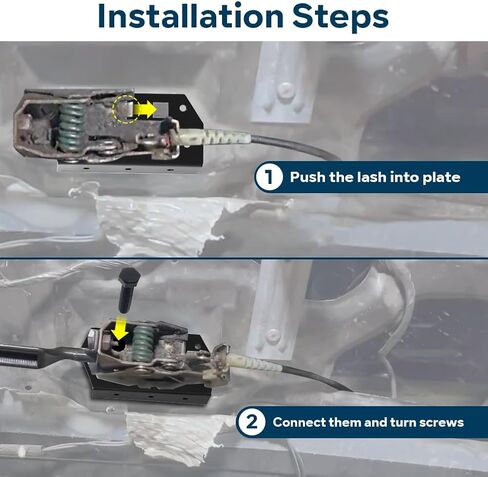 Installation Steps

1 Push the lash into plate

2 Connect them and turn screws