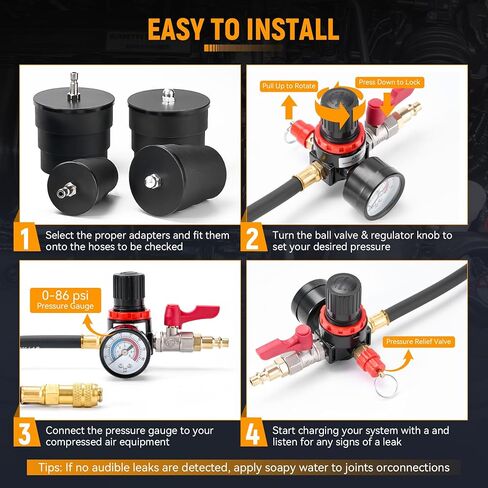 EASY TO INSTALL

1 Select the proper adapters and fit them onto the hoses to be checked

Pull Up to Rotate
Press Down to Lock

2 Turn the ball valve & regulator knob to set your desired pressure

0-86 psi
Pressure Gauge

3 Connect the pressure gauge to your compressed air equipment

Pressure Relief Valve

4 Start charging your system with a and listen for any signs of a leak

Tips: If no audible leaks are detected, apply soapy water to joints orconnections