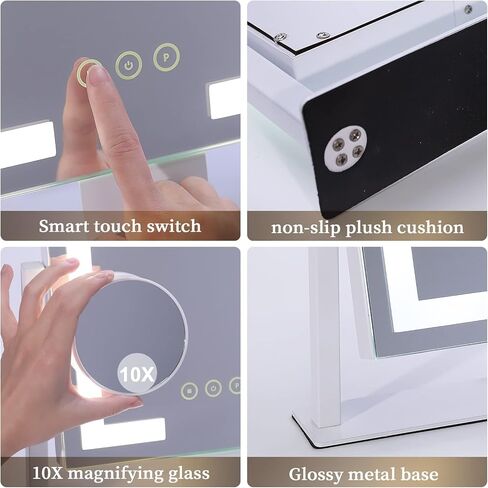 P

Smart touch switch

non-slip plush cushion

10X

P

10X magnifying glass

Glossy metal base