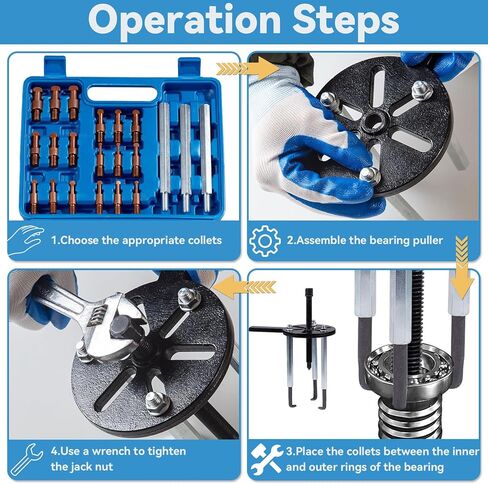 Operation Steps

1.Choose the appropriate collets

2.Assemble the bearing puller

4.Use a wrench to tighten the jack nut

3.Place the collets between the inner and outer rings of the bearing