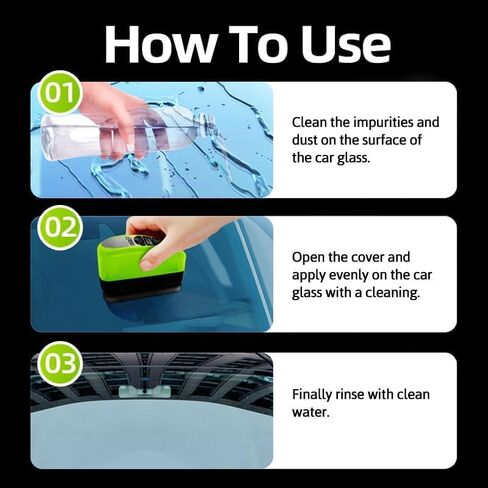 How To Use

01

Clean the impurities and dust on the surface of the car glass.

02

Open the cover and apply evenly on the car glass with a cleaning.

03

Finally rinse with clean water.