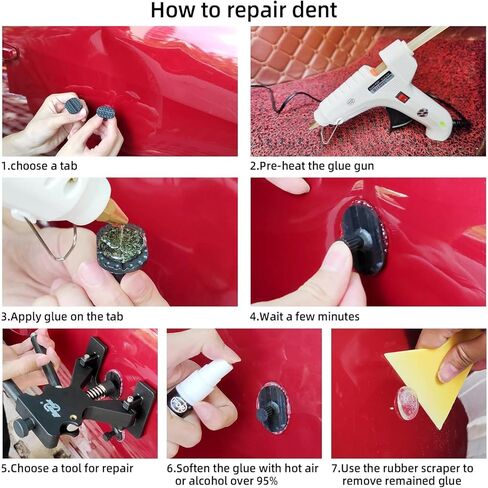 How to repair dent

1.choose a tab

2.Pre-heat the glue gun

3.Apply glue on the tab

4.Wait a few minutes

5.Choose a tool for repair

6.Soften the glue with hot air or alcohol over 95%

7.Use the rubber scraper to remove remained glue