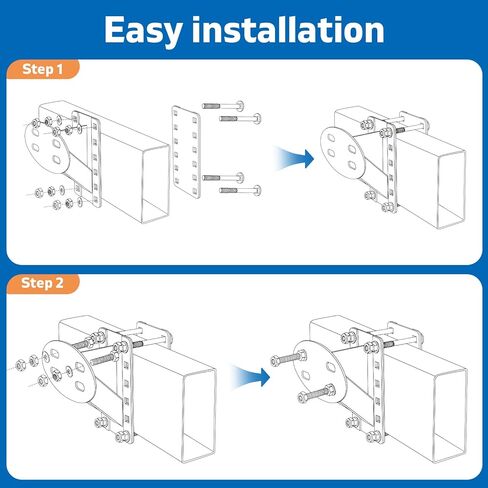 Easy installation

Step 1

Step 2