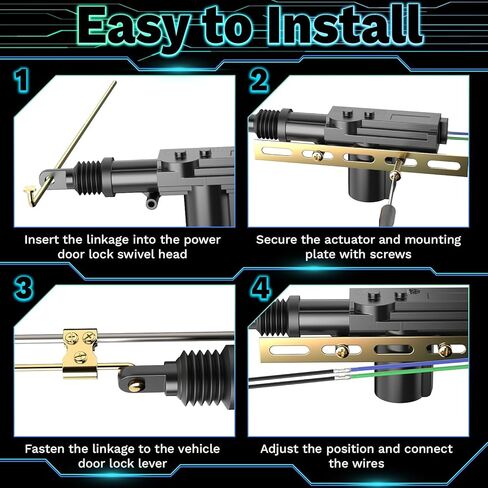 Easy to Install

1

Insert the linkage into the power door lock swivel head

2

Secure the actuator and mounting plate with screws

3

Fasten the linkage to the vehicle door lock lever

4

Adjust the position and connect the wires