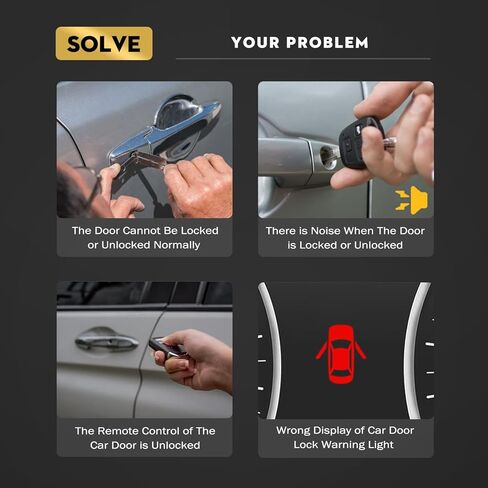 SOLVE YOUR PROBLEM

The Door Cannot Be Locked or Unlocked Normally

There is Noise When The Door is Locked or Unlocked

The Remote Control of The Car Door is Unlocked

Wrong Display of Car Door Lock Warning Light