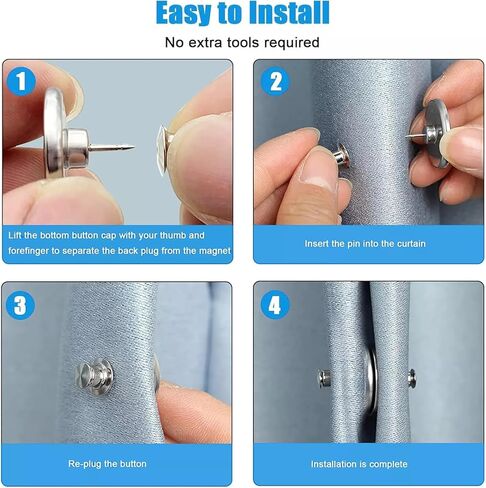 Easy to Install

No extra tools required

1

Lift the bottom button cap with your thumb and forefinger to separate the back plug from the magnet

2

Insert the pin into the curtain

3

Re-plug the button

4

Installation is complete