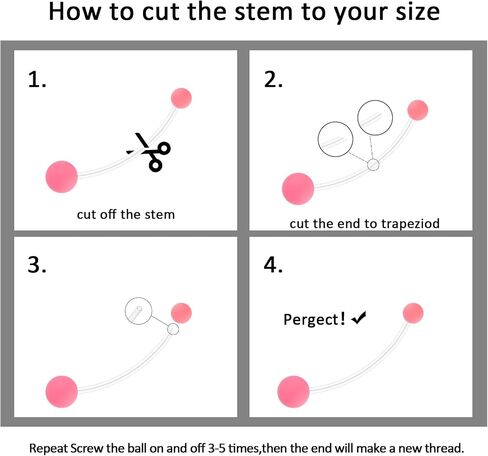 How to cut the stem to your size

1.

cut off the stem

2.

cut the end to trapeziod

3.

4.

Pergect! ✔

Repeat Screw the ball on and off 3-5 times,then the end will make a new thread.