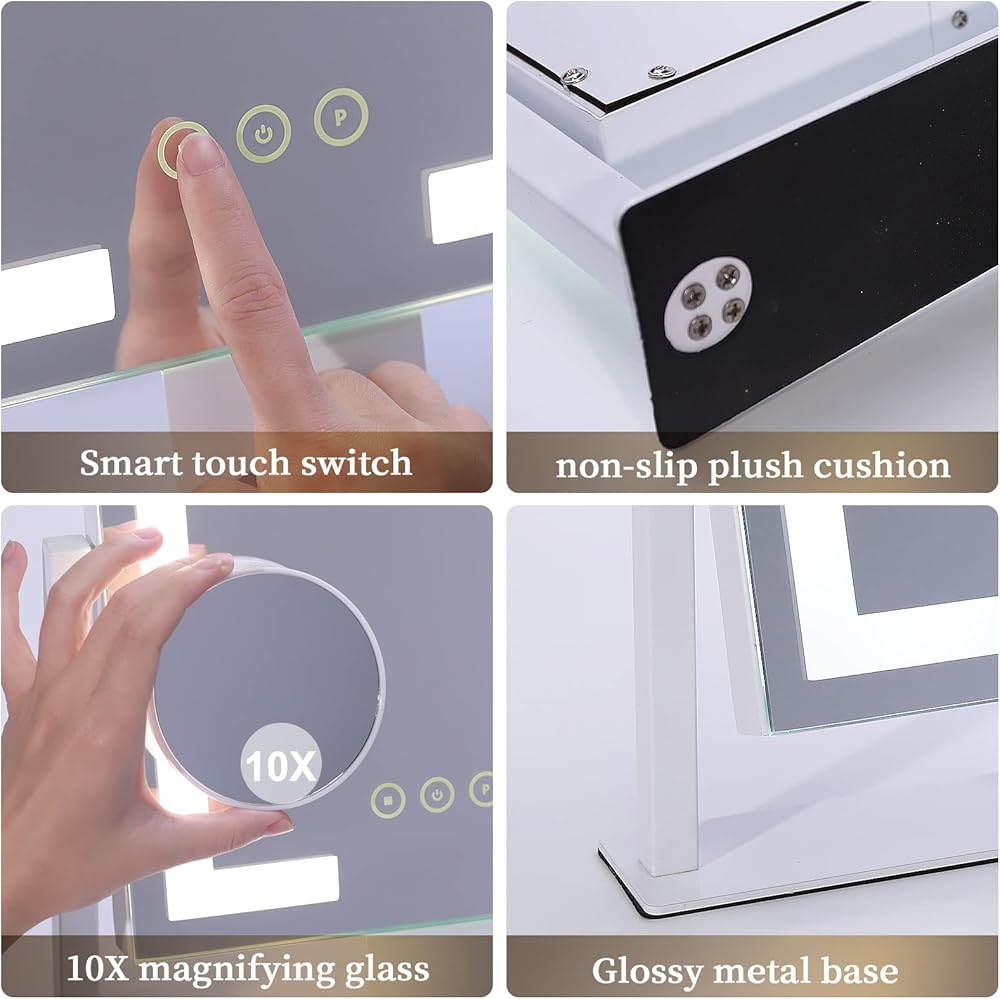 P

Smart touch switch

non-slip plush cushion

10X

P

10X magnifying glass

Glossy metal base