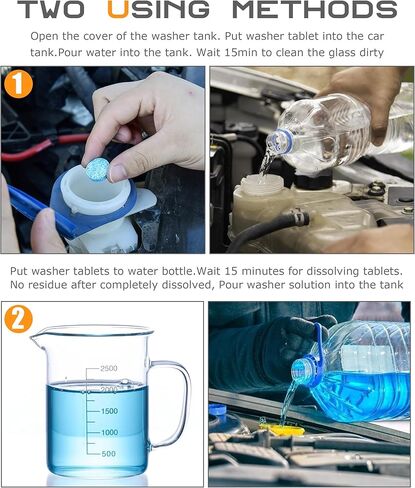 TWO USING METHODS

Open the cover of the washer tank. Put washer tablet into the car tank.Pour water into the tank. Wait 15min to clean the glass dirty

1

Put washer tablets to water bottle.Wait 15 minutes for dissolving tablets. No residue after completely dissolved, Pour washer solution into the tank

2

2500
2000
1500
1000
500