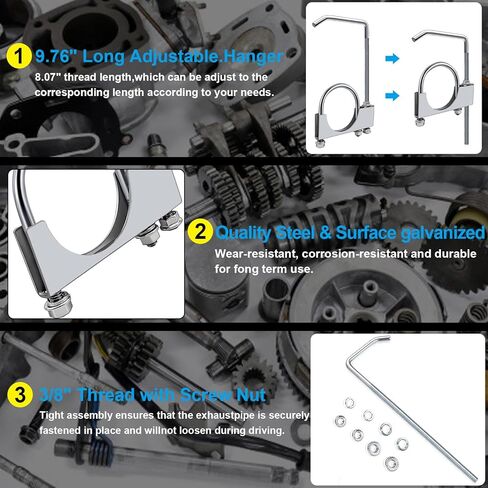 1 9.76" Long Adjustable.Hanger

8.07" thread length,which can be adjust to the corresponding length according to your needs.

2 Quality Steel & Surface galvanized

Wear-resistant, corrosion-resistant and durable for fong term use.

3 3/8" Thread with Screw Nut

Tight assembly ensures that the exhaustpipe is securely fastened in place and willnot loosen during driving.