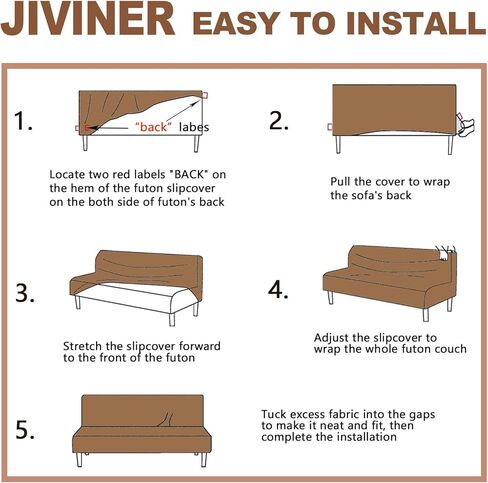 JIVINER EASY TO INSTALL

1.

"back" labes

Locate two red labels "BACK" on the hem of the futon slipcover on the both side of futon's back

2.

Pull the cover to wrap the sofa's back

3.

Stretch the slipcover forward to the front of the futon

4.

Adjust the slipcover to wrap the whole futon couch

5.

Tuck excess fabric into the gaps to make it neat and fit, then complete the installation