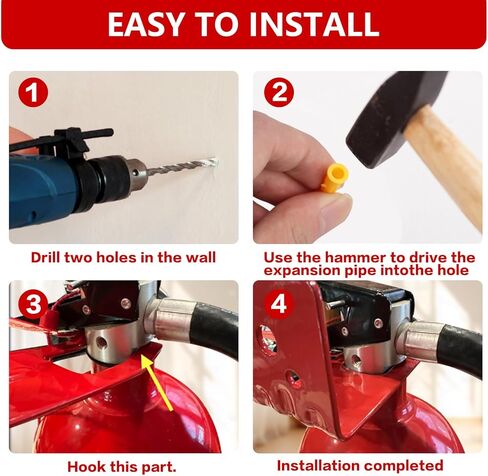 EASY TO INSTALL

1

Drill two holes in the wall

2

Use the hammer to drive the expansion pipe intothe hole

3

Hook this part.

4

Installation completed