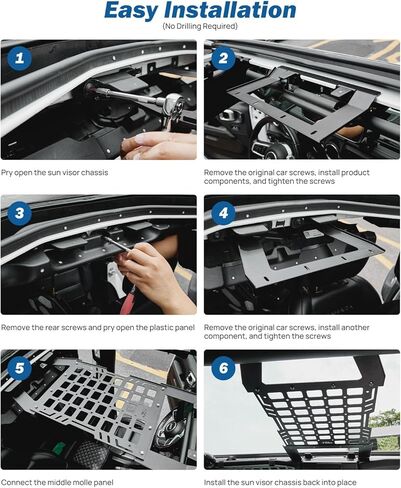 Easy Installation
(No Drilling Required)

1

Pry open the sun visor chassis

2

Remove the original car screws, install product components, and tighten the screws

3

Remove the rear screws and pry open the plastic panel

4

Remove the original car screws, install another component, and tighten the screws

5

Connect the middle molle panel

6

Install the sun visor chassis back into place