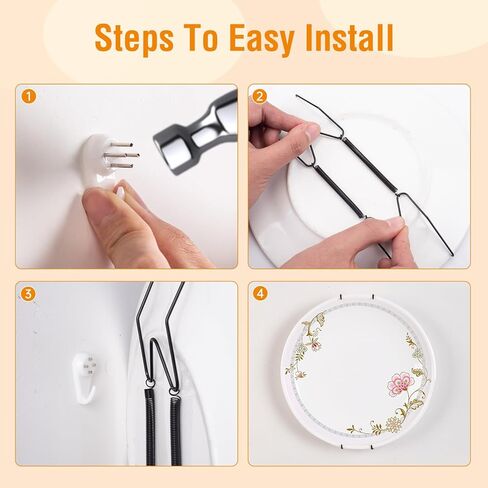 Steps To Easy Install

1

2

3

4