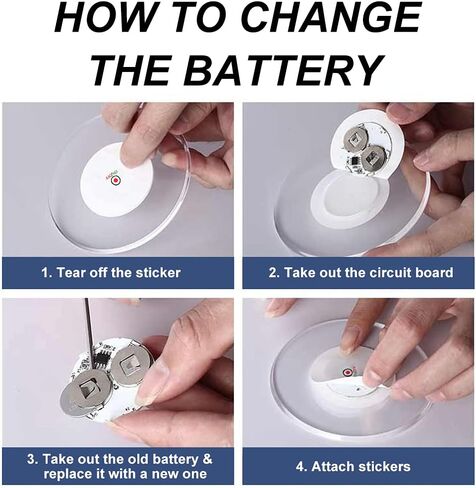 HOW TO CHANGE THE BATTERY

1. Tear off the sticker

2. Take out the circuit board

3. Take out the old battery & replace it with a new one

4. Attach stickers