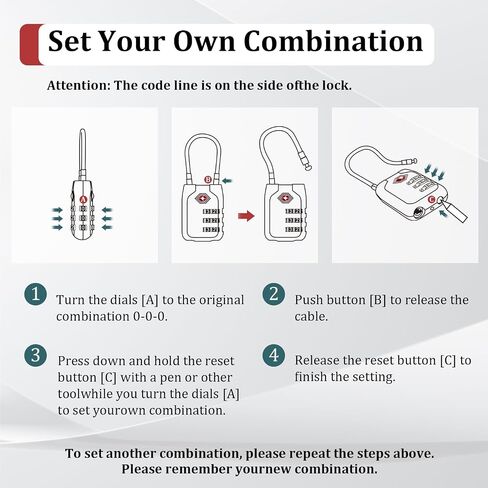 Set Your Own Combination

Attention: The code line is on the side ofthe lock.

A

B

C

1 Turn the dials [A] to the original combination 0-0-0.

2 Push button [B] to release the cable.

3 Press down and hold the reset button [C] with a pen or other toolwhile you turn the dials [A] to set yourown combination.

4 Release the reset button [C] to finish the setting.

To set another combination, please repeat the steps above.
Please remember yournew combination.