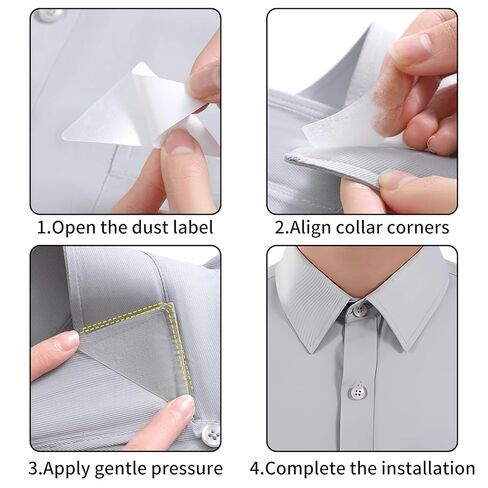 1.Open the dust label

2.Align collar corners

3.Apply gentle pressure

4.Complete the installation