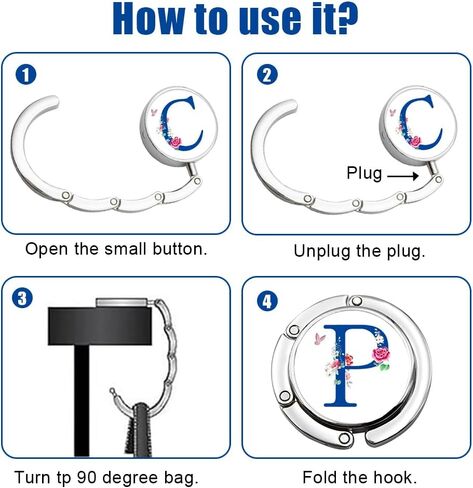 How to use it?

1

C

Open the small button.

2

C

Plug

Unplug the plug.

3

Turn tp 90 degree bag.

4

P

Fold the hook.