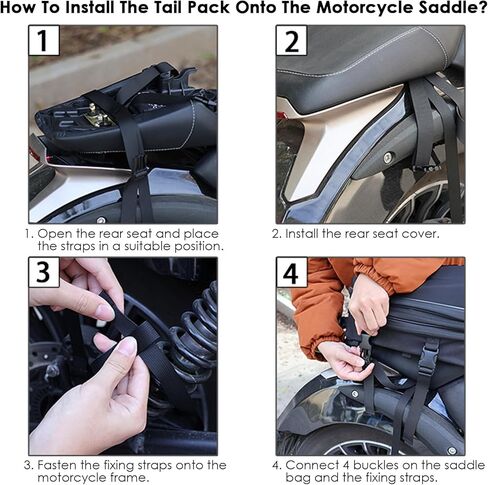 How To Install The Tail Pack Onto The Motorcycle Saddle?

1

1. Open the rear seat and place the straps in a suitable position.

2

2. Install the rear seat cover.

3

3. Fasten the fixing straps onto the motorcycle frame.

4

4. Connect 4 buckles on the saddle bag and the fixing straps.