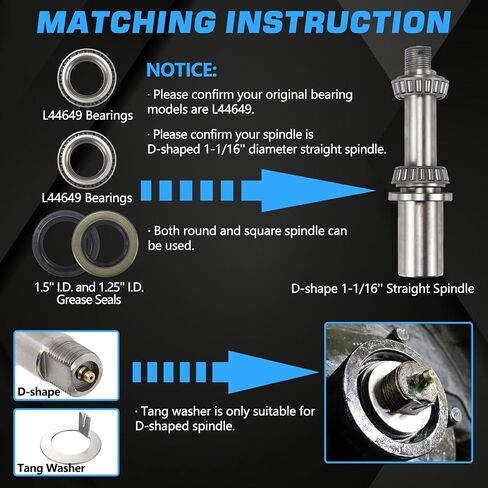 MATCHING INSTRUCTION

L44649 Bearings

L44649 Bearings

1.5'' I.D. and 1.25'' I.D. Grease Seals

NOTICE:

· Please confirm your original bearing models are L44649.

· Please confirm your spindle is D-shaped 1-1/16'' diameter straight spindle.

· Both round and square spindle can be used.

D-shape 1-1/16'' Straight Spindle

D-shape

Tang Washer

· Tang washer is only suitable for D-shaped spindle.