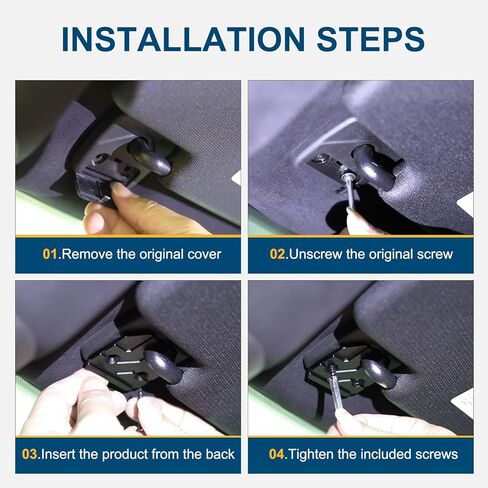 INSTALLATION STEPS

01.Remove the original cover

02.Unscrew the original screw

03.Insert the product from the back

04.Tighten the included screws