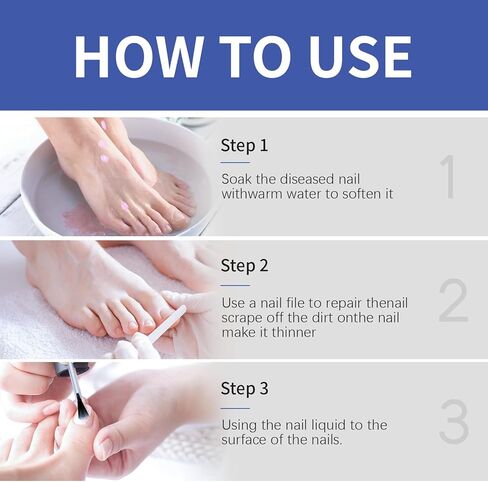 HOW TO USE

Step 1

Soak the diseased nail withwarm water to soften it

1

Step 2

Use a nail file to repair thenail scrape off the dirt onthe nail make it thinner

2

Step 3

Using the nail liquid to the surface of the nails.

3