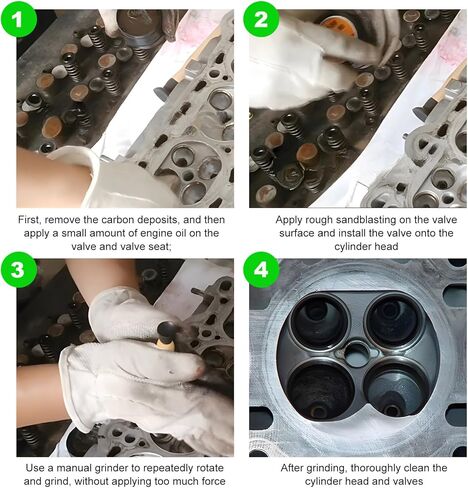 1

First, remove the carbon deposits, and then apply a small amount of engine oil on the valve and valve seat;

2

Apply rough sandblasting on the valve surface and install the valve onto the cylinder head

3

Use a manual grinder to repeatedly rotate and grind, without applying too much force

4

After grinding, thoroughly clean the cylinder head and valves