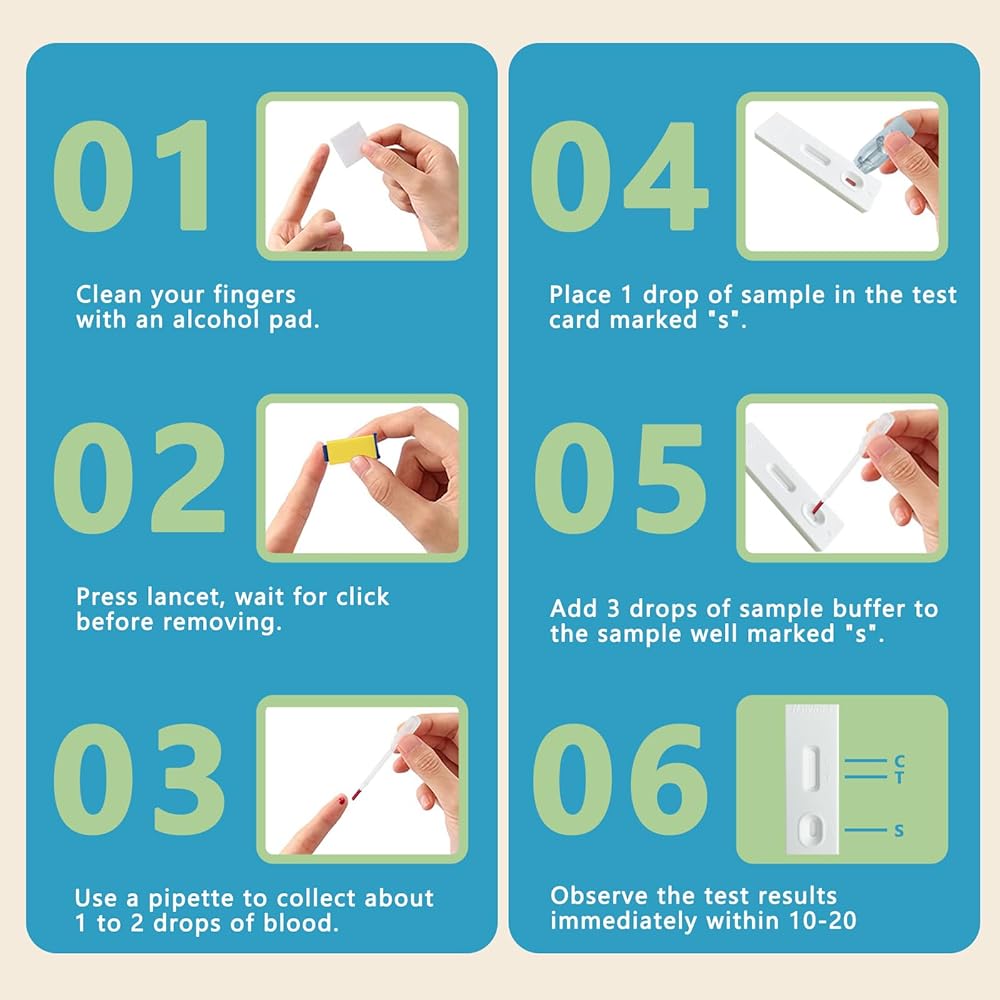 01

Clean your fingers with an alcohol pad.

02

Press lancet, wait for click before removing.

03

Use a pipette to collect about 1 to 2 drops of blood.

04

Place 1 drop of sample in the test card marked "s".

05

Add 3 drops of sample buffer to the sample well marked "s".

06

C
T
S

Observe the test results immediately within 10-20