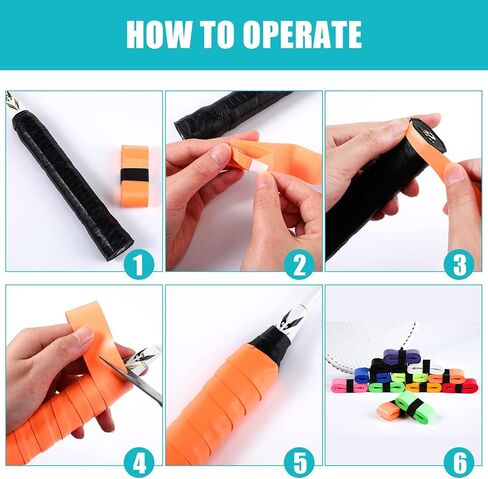 HOW TO OPERATE

1

2

3

4

5

6