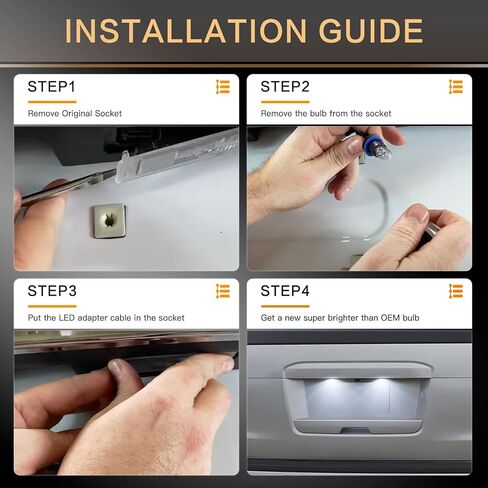 INSTALLATION GUIDE

STEP1

Remove Original Socket

STEP2

Remove the bulb from the socket

STEP3

Put the LED adapter cable in the socket

STEP4

Get a new super brighter than OEM bulb