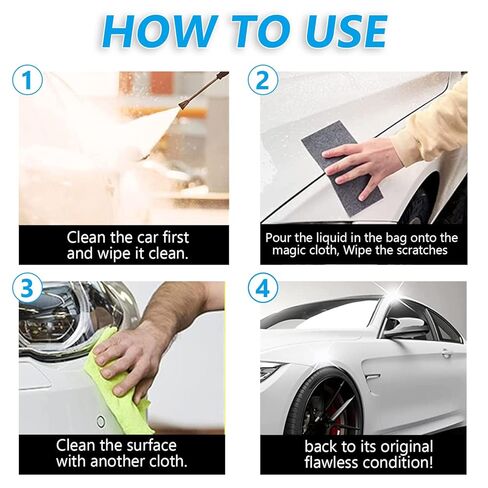 HOW TO USE

1

Clean the car first and wipe it clean.

2

Pour the liquid in the bag onto the magic cloth, Wipe the scratches

3

Clean the surface with another cloth.

4

back to its original flawless condition!