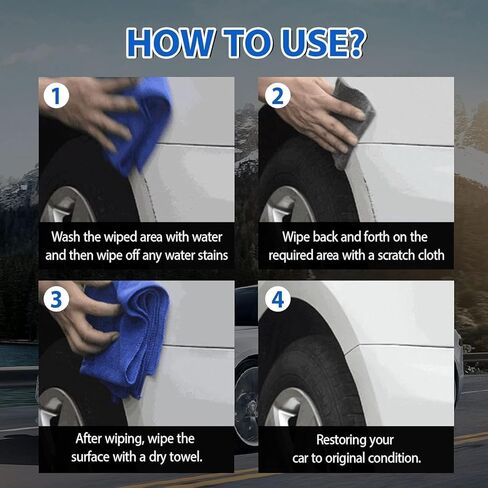 HOW TO USE?

1

Wash the wiped area with water and then wipe off any water stains

2

Wipe back and forth on the required area with a scratch cloth

3

After wiping, wipe the surface with a dry towel.

4

Restoring your car to original condition.