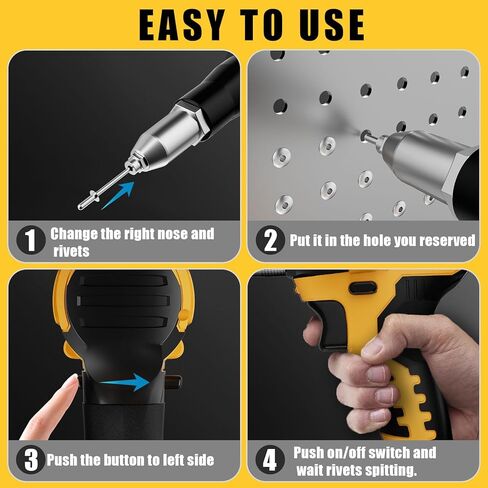 EASY TO USE

1 Change the right nose and rivets

2 Put it in the hole you reserved

3 Push the button to left side

4 Push on/off switch and wait rivets spitting.