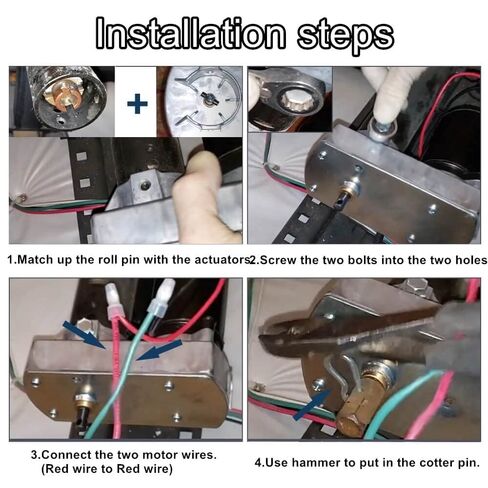 Installation steps

+

1.Match up the roll pin with the actuators

2.Screw the two bolts into the two holes

3.Connect the two motor wires. (Red wire to Red wire)

4.Use hammer to put in the cotter pin.