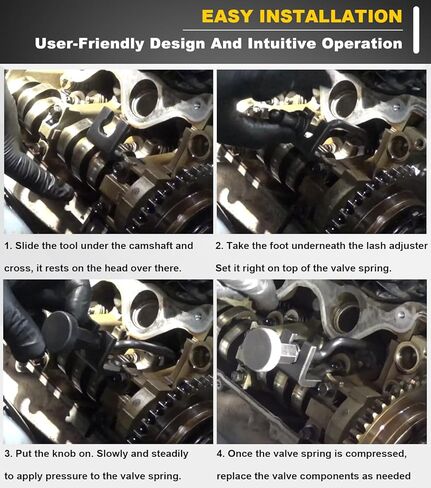 EASY INSTALLATION

User-Friendly Design And Intuitive Operation

1. Slide the tool under the camshaft and cross, it rests on the head over there.

2. Take the foot underneath the lash adjuster Set it right on top of the valve spring.

3. Put the knob on. Slowly and steadily to apply pressure to the valve spring.

4. Once the valve spring is compressed, replace the valve components as needed