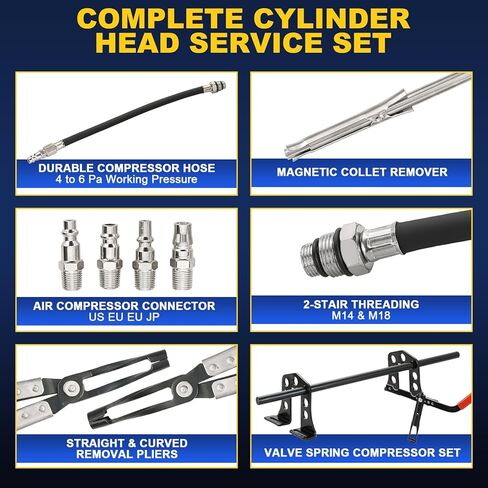 COMPLETE CYLINDER HEAD SERVICE SET

DURABLE COMPRESSOR HOSE
4 to 6 Pa Working Pressure

MAGNETIC COLLET REMOVER

AIR COMPRESSOR CONNECTOR
US EU EU JP

2-STAIR THREADING
M14 & M18

STRAIGHT & CURVED REMOVAL PLIERS

VALVE SPRING COMPRESSOR SET