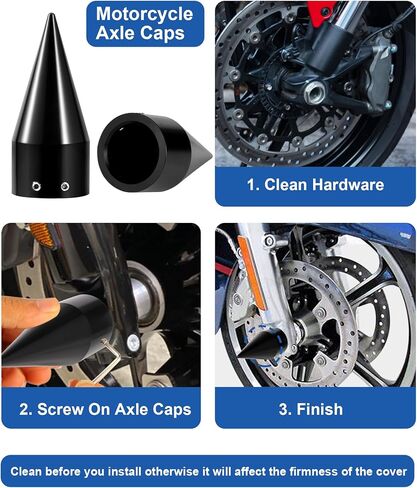 Motorcycle Axle Caps

1. Clean Hardware

2. Screw On Axle Caps

3. Finish

Clean before you install otherwise it will affect the firmness of the cover