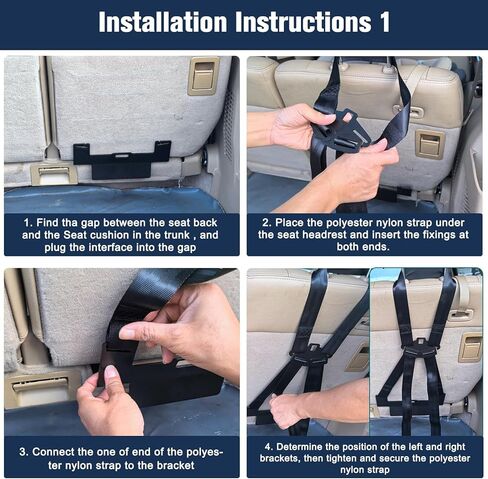 Installation Instructions 1

1. Find tha gap between the seat back and the Seat cushion in the trunk , and plug the interface into the gap

2. Place the polyester nylon strap under the seat headrest and insert the fixings at both ends.

3. Connect the one of end of the polyester nylon strap to the bracket

4. Determine the position of the left and right brackets, then tighten and secure the polyester nylon strap