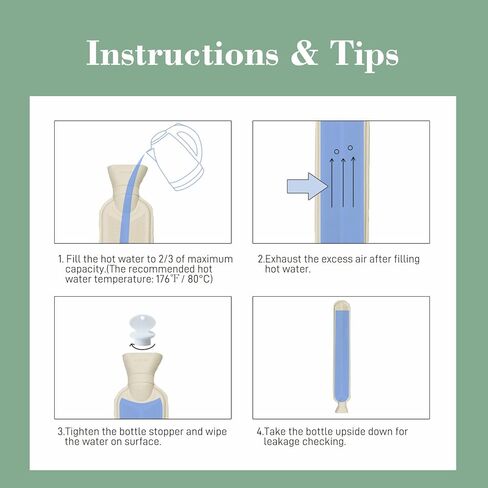 Instructions & Tips

1. Fill the hot water to 2/3 of maximum capacity.(The recommended hot water temperature: 176℉ / 80°C)

2.Exhaust the excess air after filling hot water.

3.Tighten the bottle stopper and wipe the water on surface.

4.Take the bottle upside down for leakage checking.