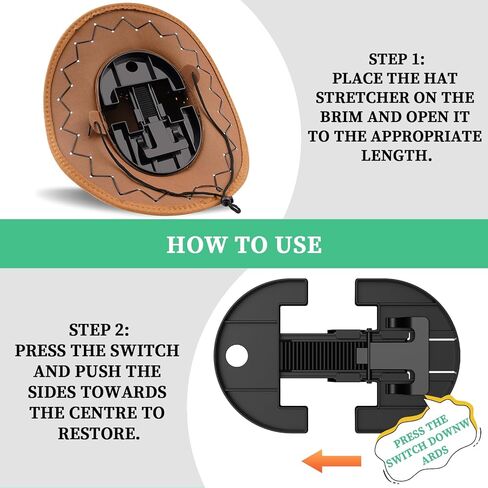 STEP 1:
PLACE THE HAT STRETCHER ON THE BRIM AND OPEN IT TO THE APPROPRIATE LENGTH.

HOW TO USE

STEP 2:
PRESS THE SWITCH AND PUSH THE SIDES TOWARDS THE CENTRE TO RESTORE.

PRESS THE SWITCH DOWNW ARDS