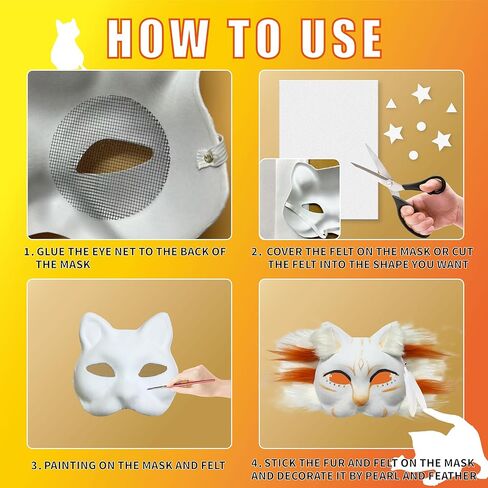 HOW TO USE

1. GLUE THE EYE NET TO THE BACK OF THE MASK

2. COVER THE FELT ON THE MASK OR CUT THE FELT INTO THE SHAPE YOU WANT

3. PAINTING ON THE MASK AND FELT

4. STICK THE FUR AND FELT ON THE MASK AND DECORATE IT BY PEARL AND FEATHER