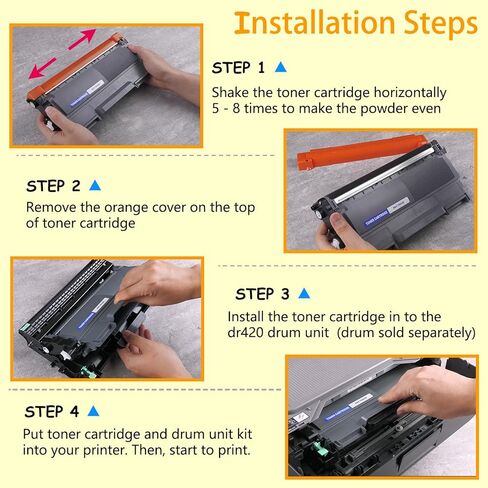 Installation Steps

STEP 1

Shake the toner cartridge horizontally 5 - 8 times to make the powder even

STEP 2

Remove the orange cover on the top of toner cartridge

STEP 3

Install the toner cartridge in to the dr420 drum unit (drum sold separately)

STEP 4

Put toner cartridge and drum unit kit into your printer. Then, start to print.