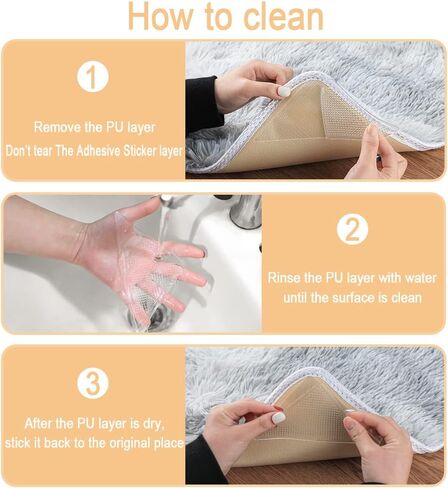 How to clean

1

Remove the PU layer
Don't tear The Adhesive Sticker layer

2

Rinse the PU layer with water until the surface is clean

3

After the PU layer is dry, stick it back to the original place